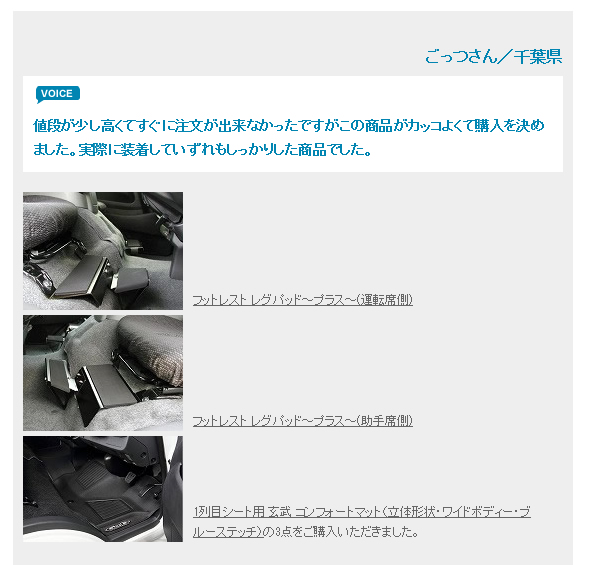 ごっつさん／千葉県

VOICE

値段が少し高くてすぐに注文が出来なかったですがこの商品がカッコよくて購入を決めました。実際に装着していずれもしっかりした商品でした。

フットレスト レグパッド～プラス～(運転席側)

フットレスト レグパッド～プラス～(助手席側)

1列目シート用 玄武 コンフォートマット(立体形状・ワイドボディー・ブルーステッチ)の3点をご購入いただきました。