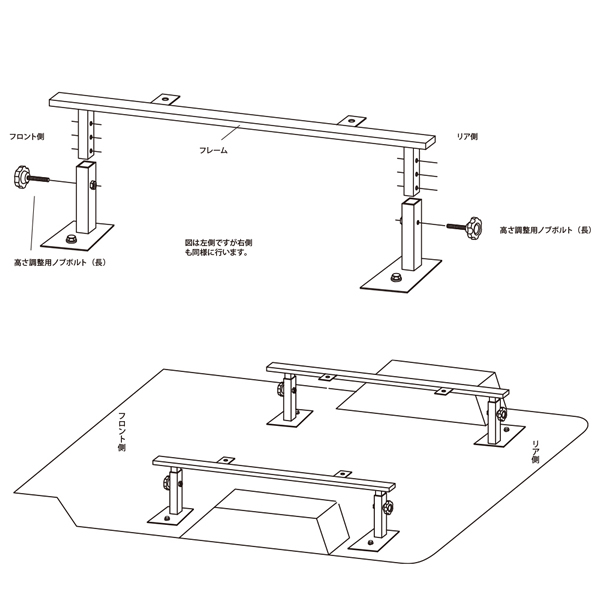 フロント側

フレーム

リア側

高さ調整用ノブボルト（長）

図は左側ですが右側も同様に行います。

高さ調整用ノブボルト（長）

フロント側

リア側